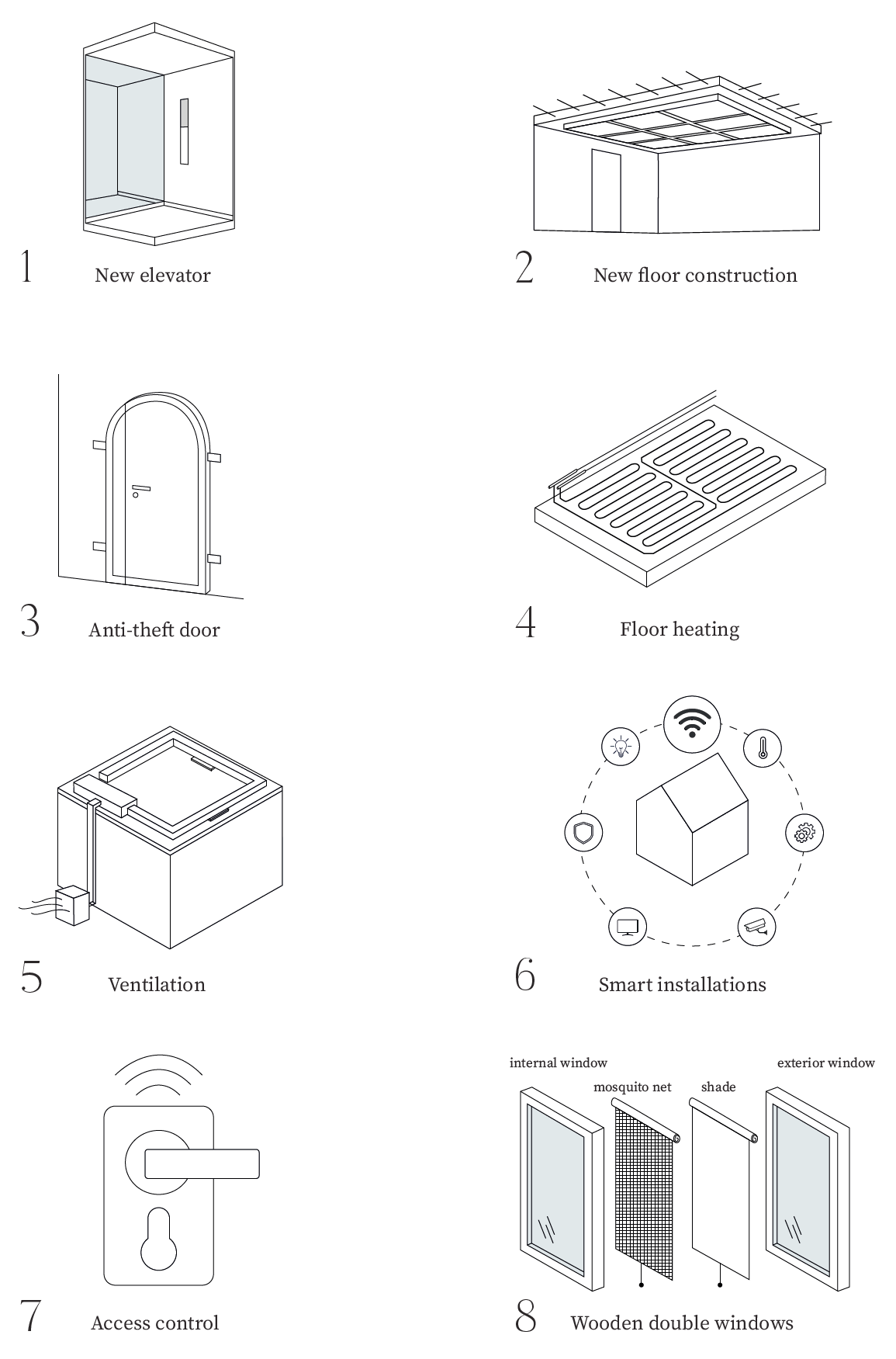 1 New elevator

2 New floor construction

3 Anti-theft door

4 Floor heating

5 Ventilation

6 Smart installations

7 Access control

internal window
mosquito net
shade
exterior window

8 Wooden double windows